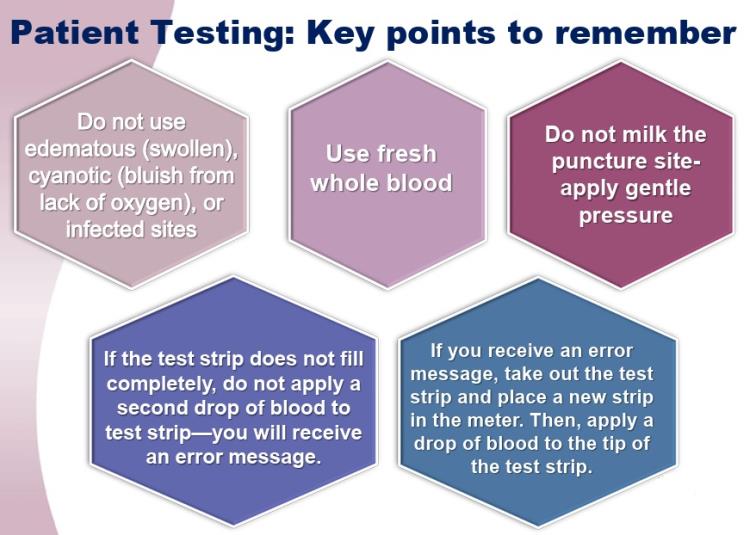 Patient Testing: Key points to remember

Do not use edematous (swollen), cyanotic (bluish from lack of oxygen), or infected sites

Use fresh whole blood

Do not milk the puncture site- apply gentle pressure

If the test strip does not fill completely, do not apply a second drop of blood to test strip—you will receive an error message.

If you receive an error message, take out the test strip and place a new strip in the meter. Then, apply a drop of blood to the tip of the test strip.